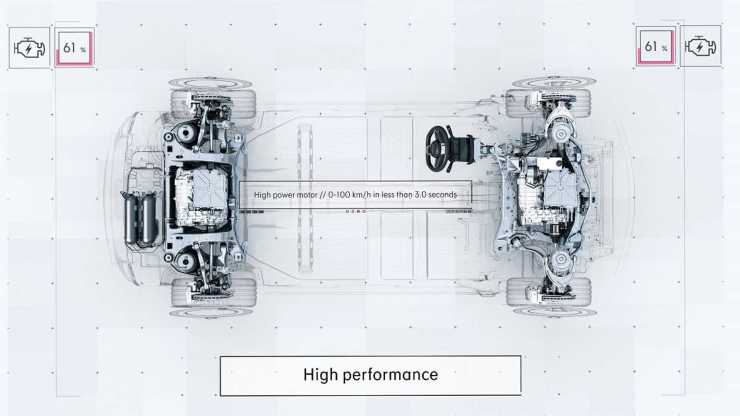 61 %

61 %

High power motor // 0-100 km/h in less than 3.0 seconds

High performance